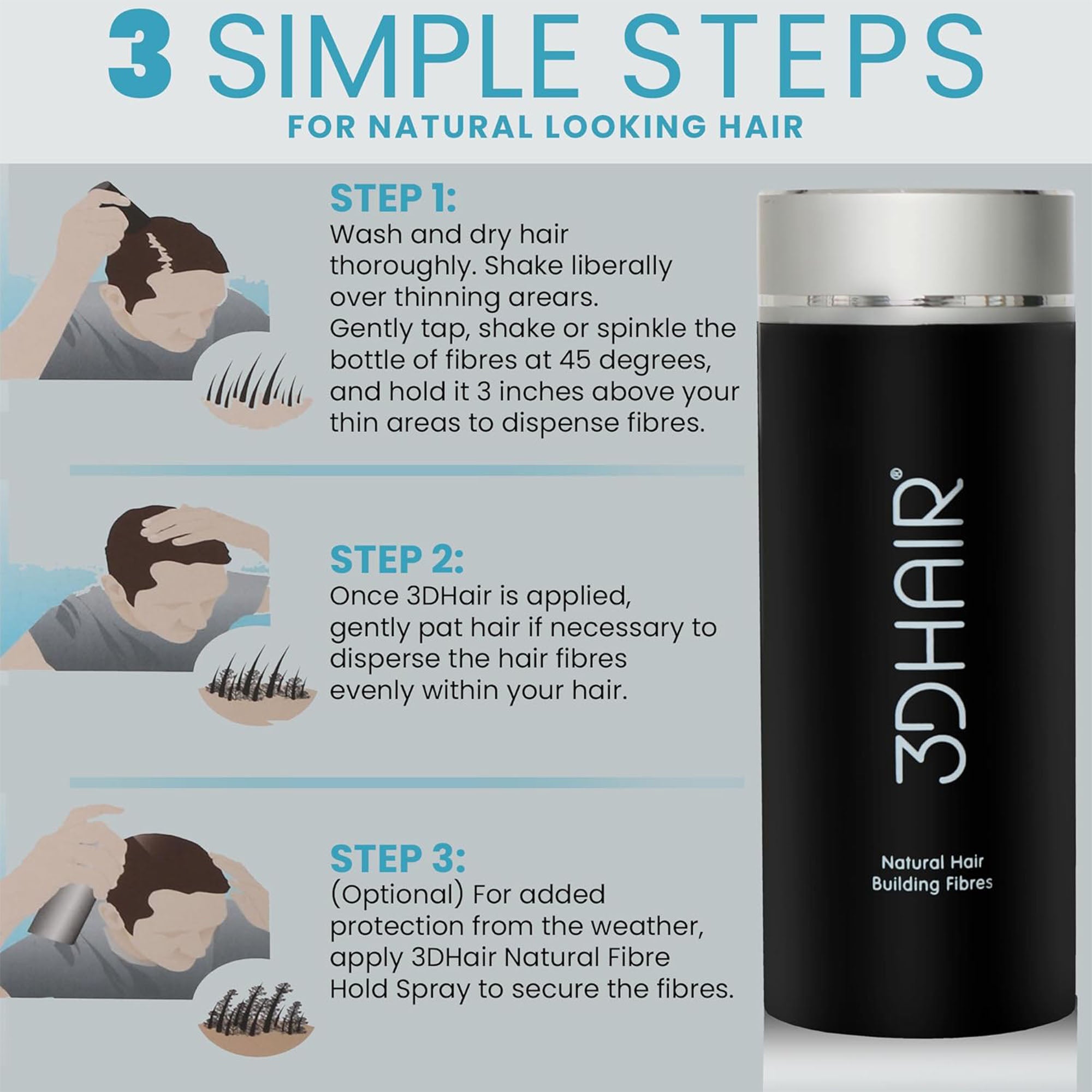 3 SIMPLE STEPS
FOR NATURAL LOOKING HAIR

STEP 1:
Wash and dry hair thoroughly. Shake liberally over thinning arears. Gently tap, shake or spinkle the bottle of fibres at 45 degrees, and hold it 3 inches above your thin areas to dispense fibres.

STEP 2:
Once 3DHair is applied, gently pat hair if necessary to disperse the hair fibres evenly within your hair.

STEP 3:
(Optional) For added protection from the weather, apply 3DHair Natural Fibre Hold Spray to secure the fibres.

3DHAIR®

Natural Hair Building Fibres