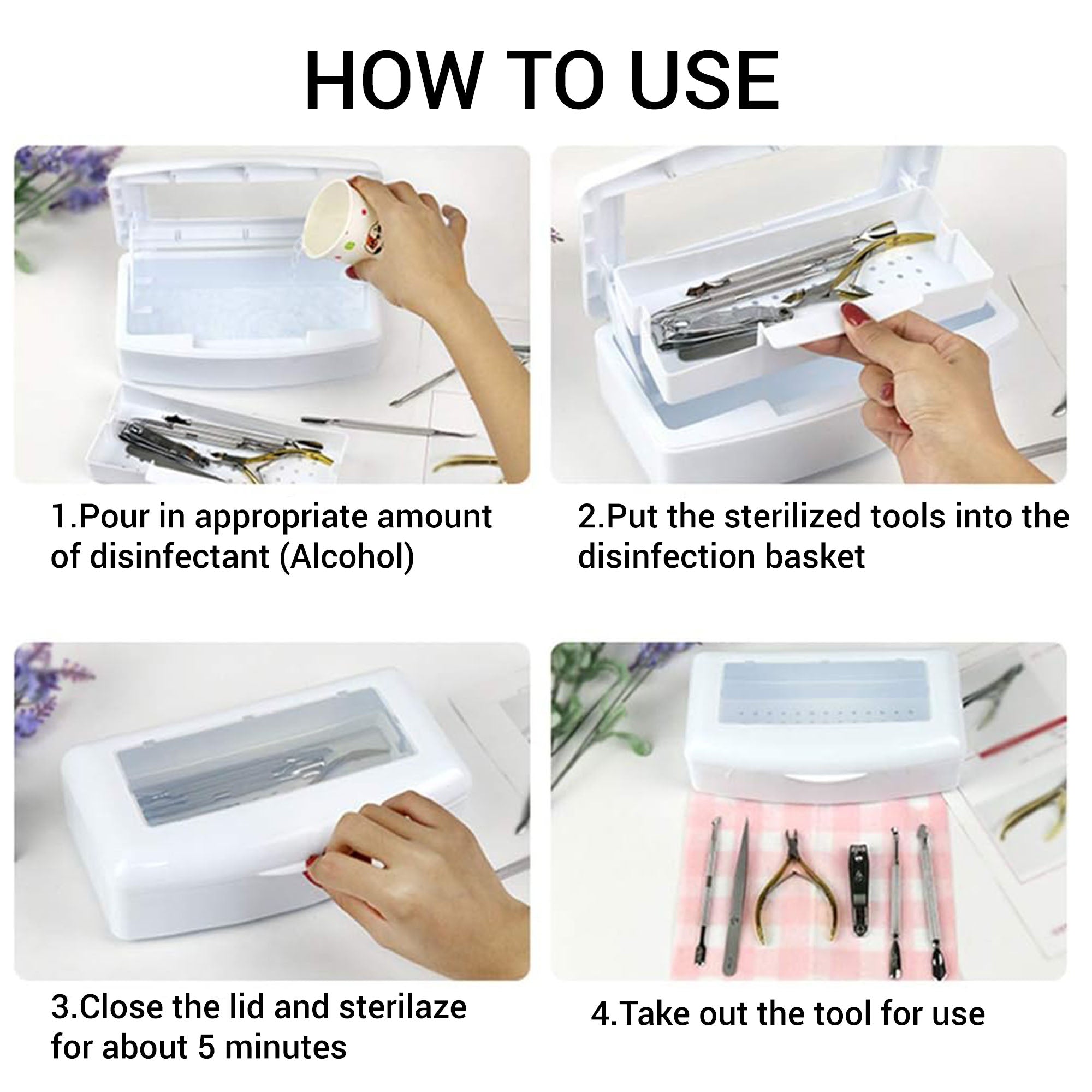 HOW TO USE

1.Pour in appropriate amount of disinfectant (Alcohol)

2.Put the sterilized tools into the disinfection basket

3.Close the lid and sterilaze for about 5 minutes

4.Take out the tool for use