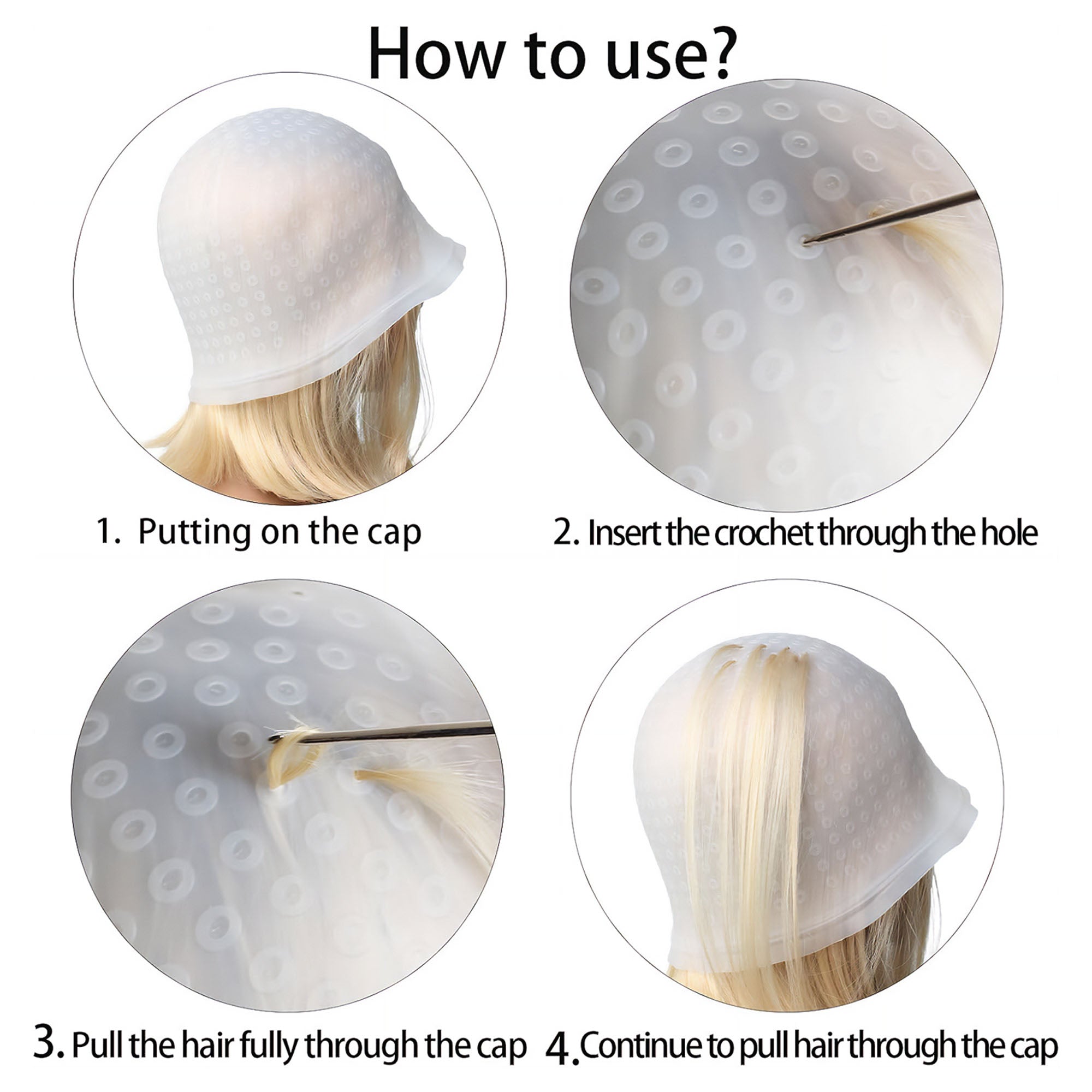 How to use?

1. Putting on the cap

2. Insert the crochet through the hole

3. Pull the hair fully through the cap

4. Continue to pull hair through the cap