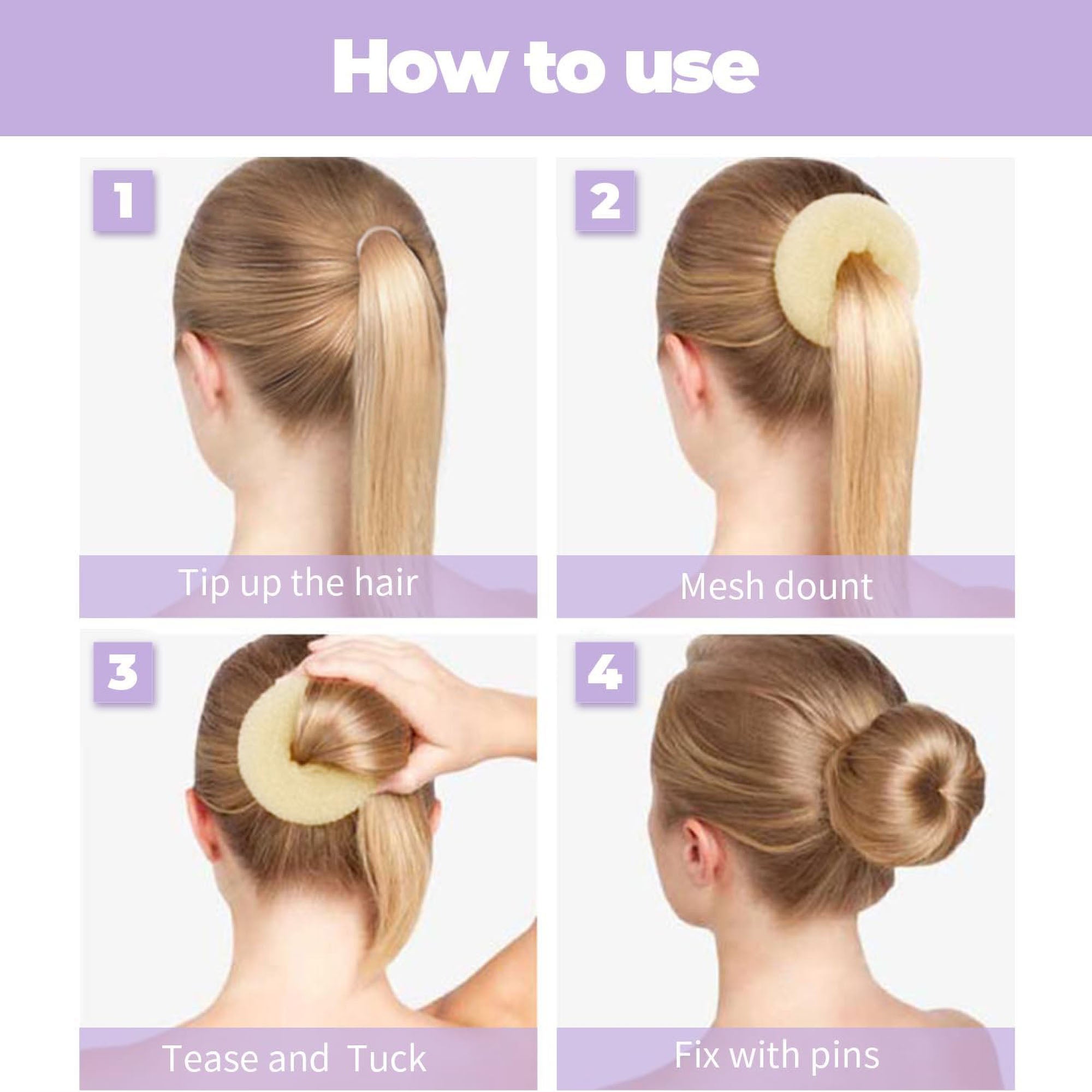 How to use

1

Tip up the hair

2

Mesh dount

3

Tease and Tuck

4

Fix with pins