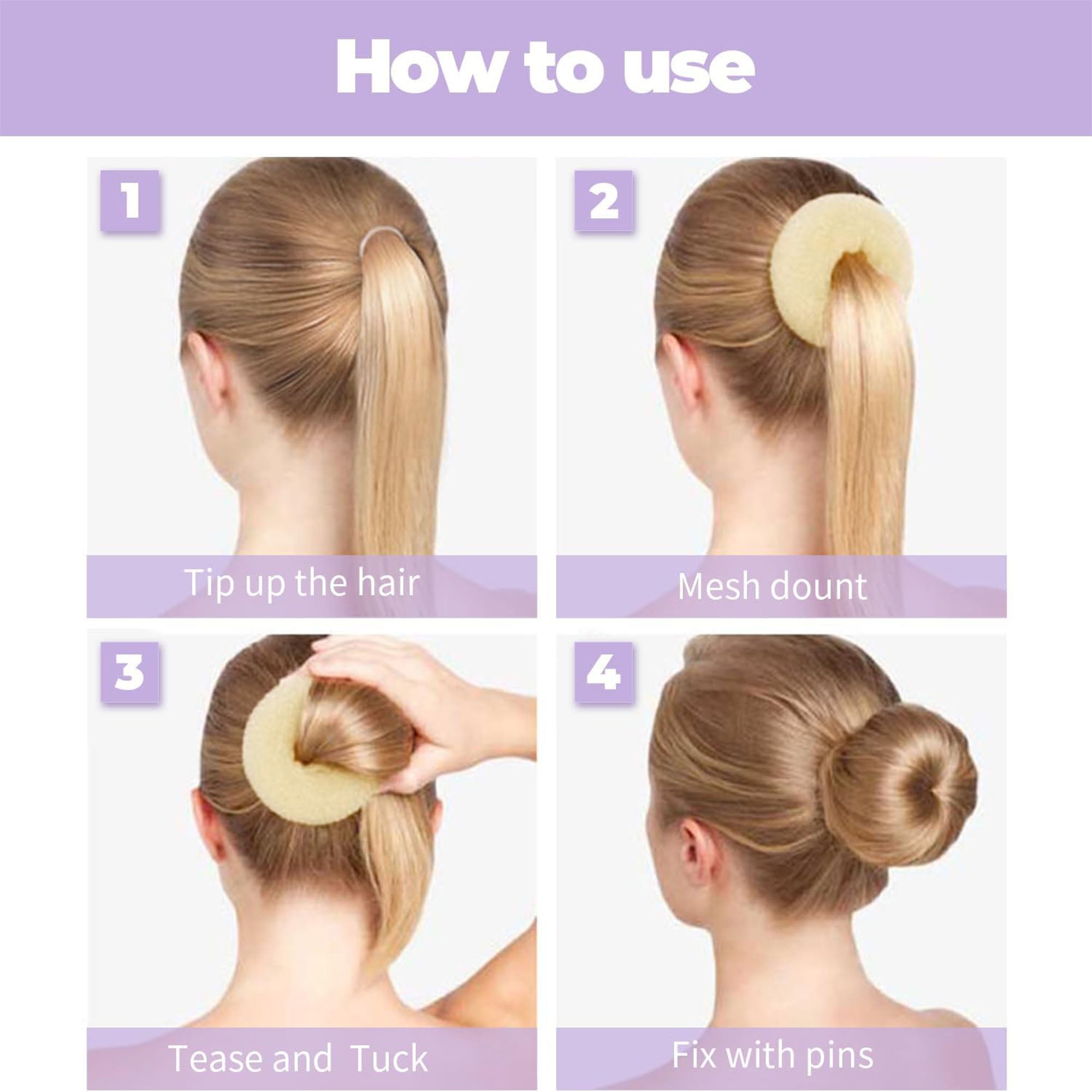 How to use

1

Tip up the hair

2

Mesh dount

3

Tease and Tuck

4

Fix with pins