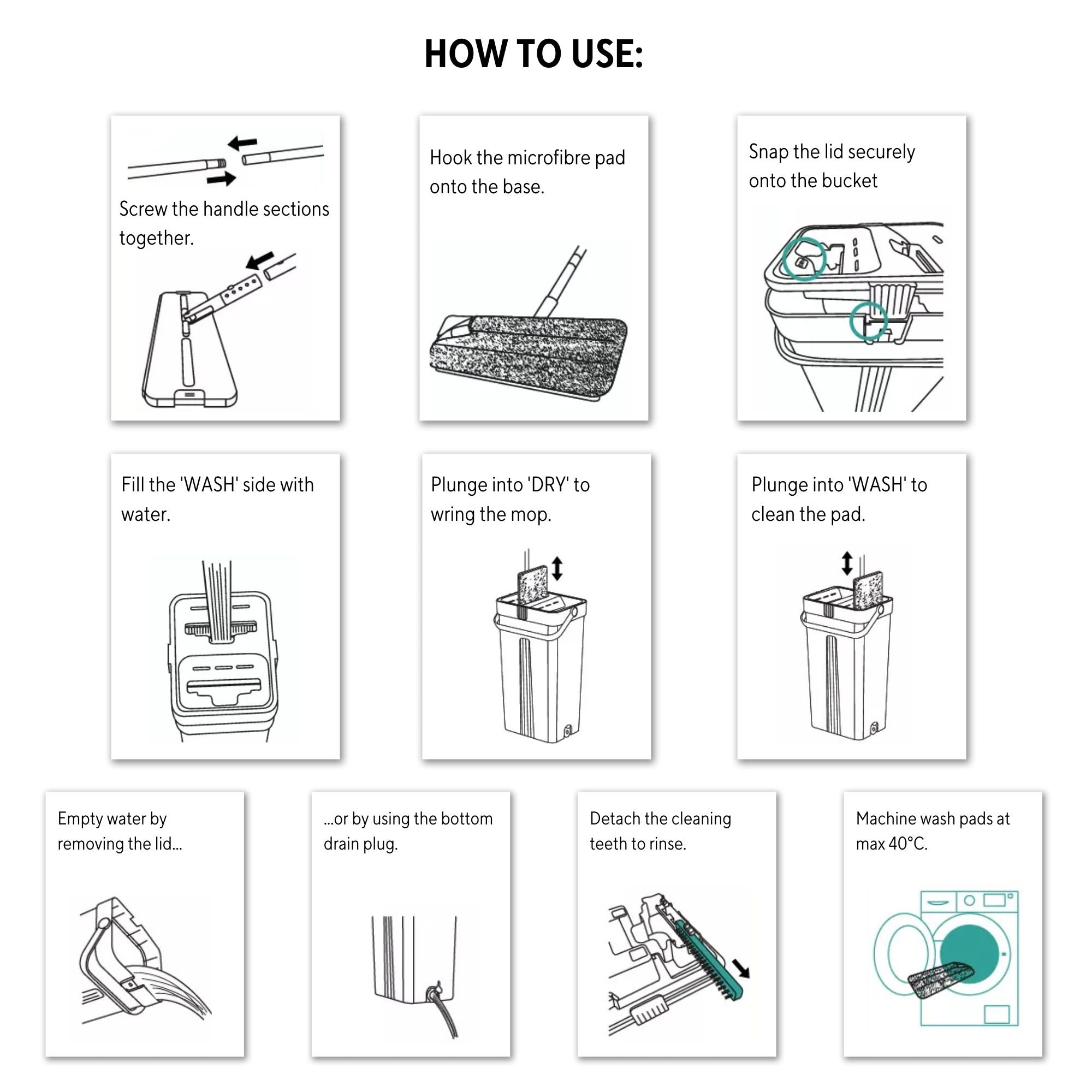 HOW TO USE:

Screw the handle sections together.

Hook the microfibre pad onto the base.

Snap the lid securely onto the bucket

Fill the 'WASH' side with water.

Plunge into 'DRY' to wring the mop.

Plunge into 'WASH' to clean the pad.

Empty water by removing the lid...

...or by using the bottom drain plug.

Detach the cleaning teeth to rinse.

Machine wash pads at max 40°C.