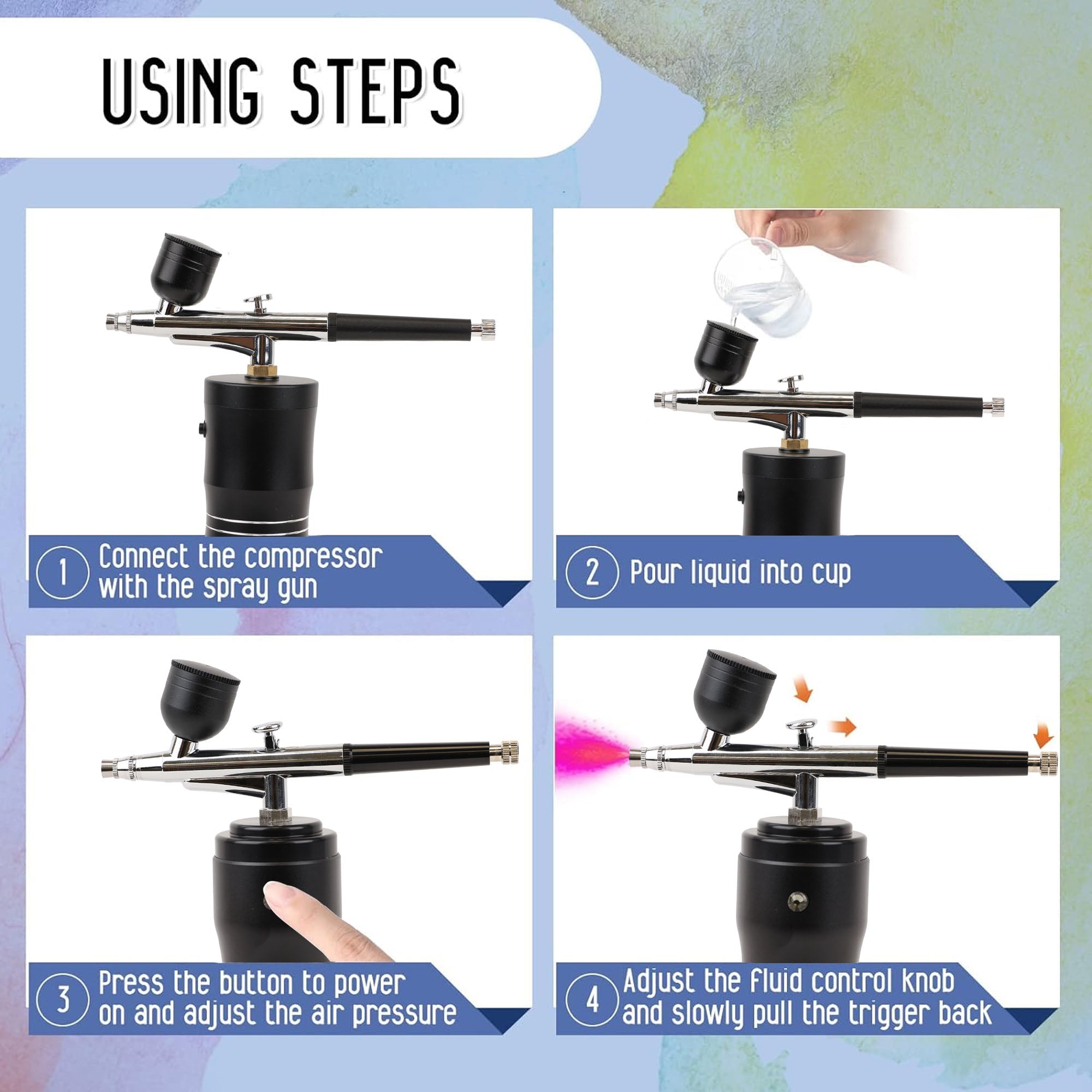 USING STEPS

1 Connect the compressor with the spray gun

2 Pour liquid into cup

3 Press the button to power on and adjust the air pressure

4 Adjust the fluid control knob and slowly pull the trigger back