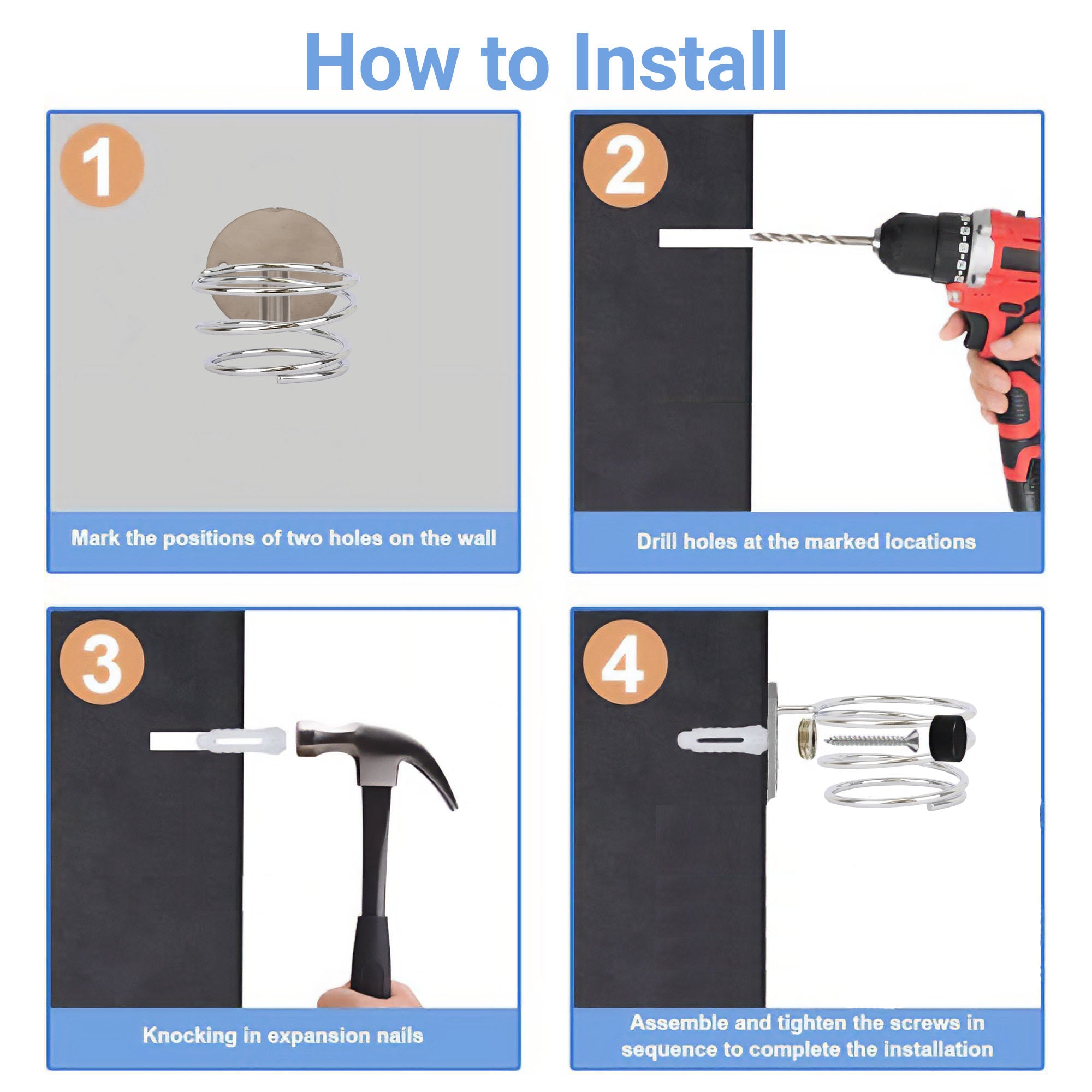 How to Install

1

Mark the positions of two holes on the wall

2

Drill holes at the marked locations

3

Knocking in expansion nails

4

Assemble and tighten the screws in sequence to complete the installation