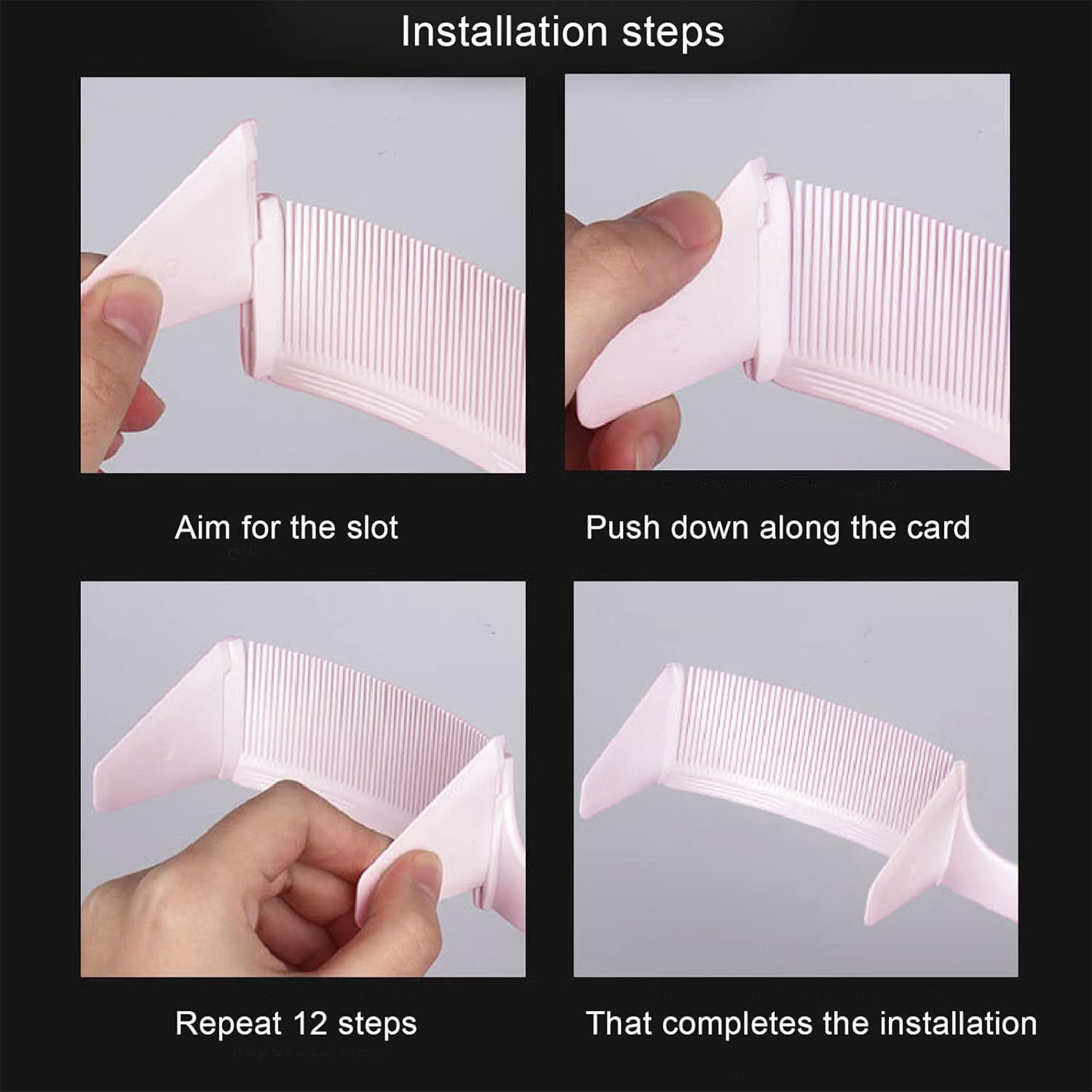 Installation steps

Aim for the slot

Push down along the card

Repeat 12 steps

That completes the installation