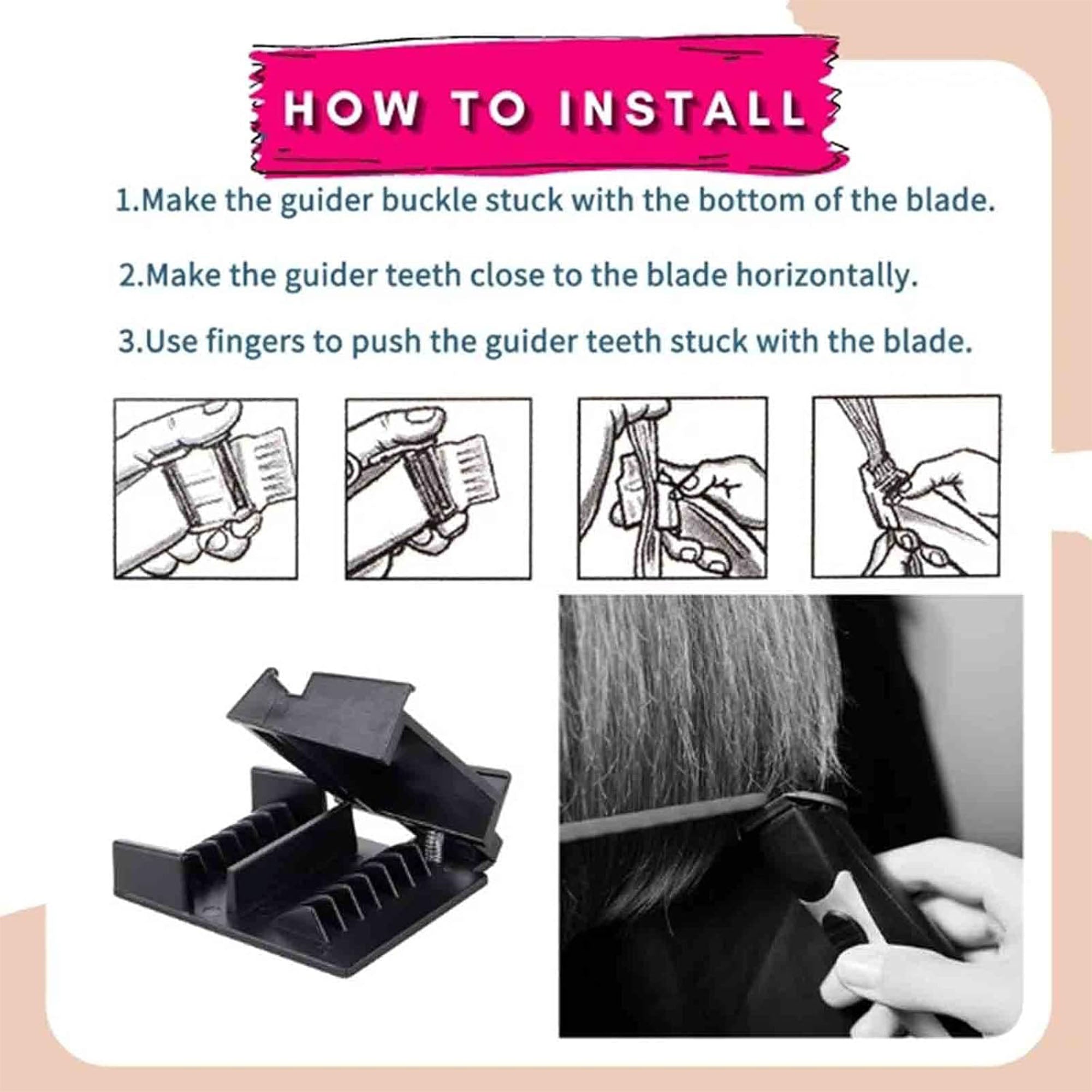 HOW TO INSTALL

1.Make the guider buckle stuck with the bottom of the blade.

2.Make the guider teeth close to the blade horizontally.

3.Use fingers to push the guider teeth stuck with the blade.