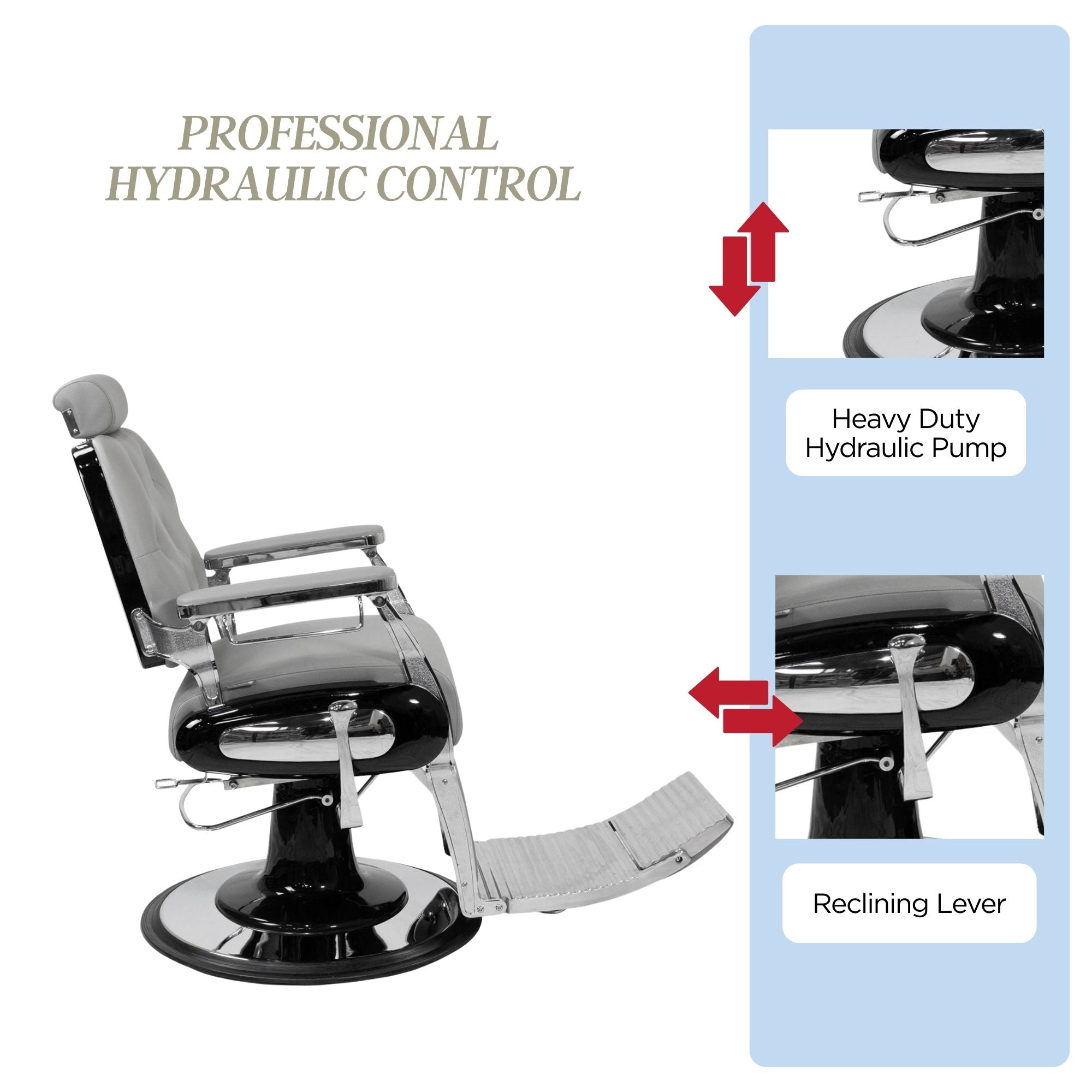 PROFESSIONAL HYDRAULIC CONTROL

Heavy Duty Hydraulic Pump

Reclining Lever