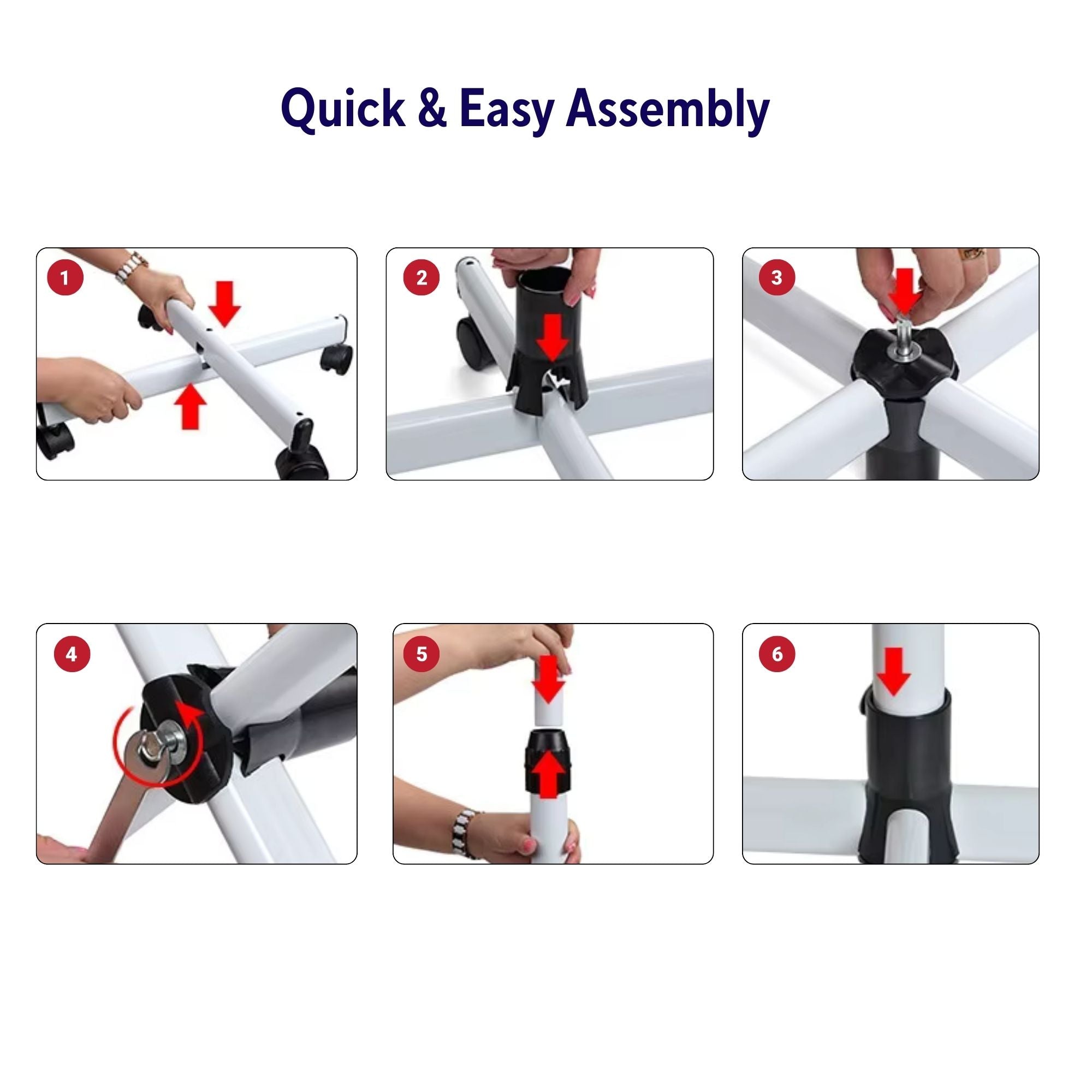 Quick & Easy Assembly

1

2

3

4

5

6