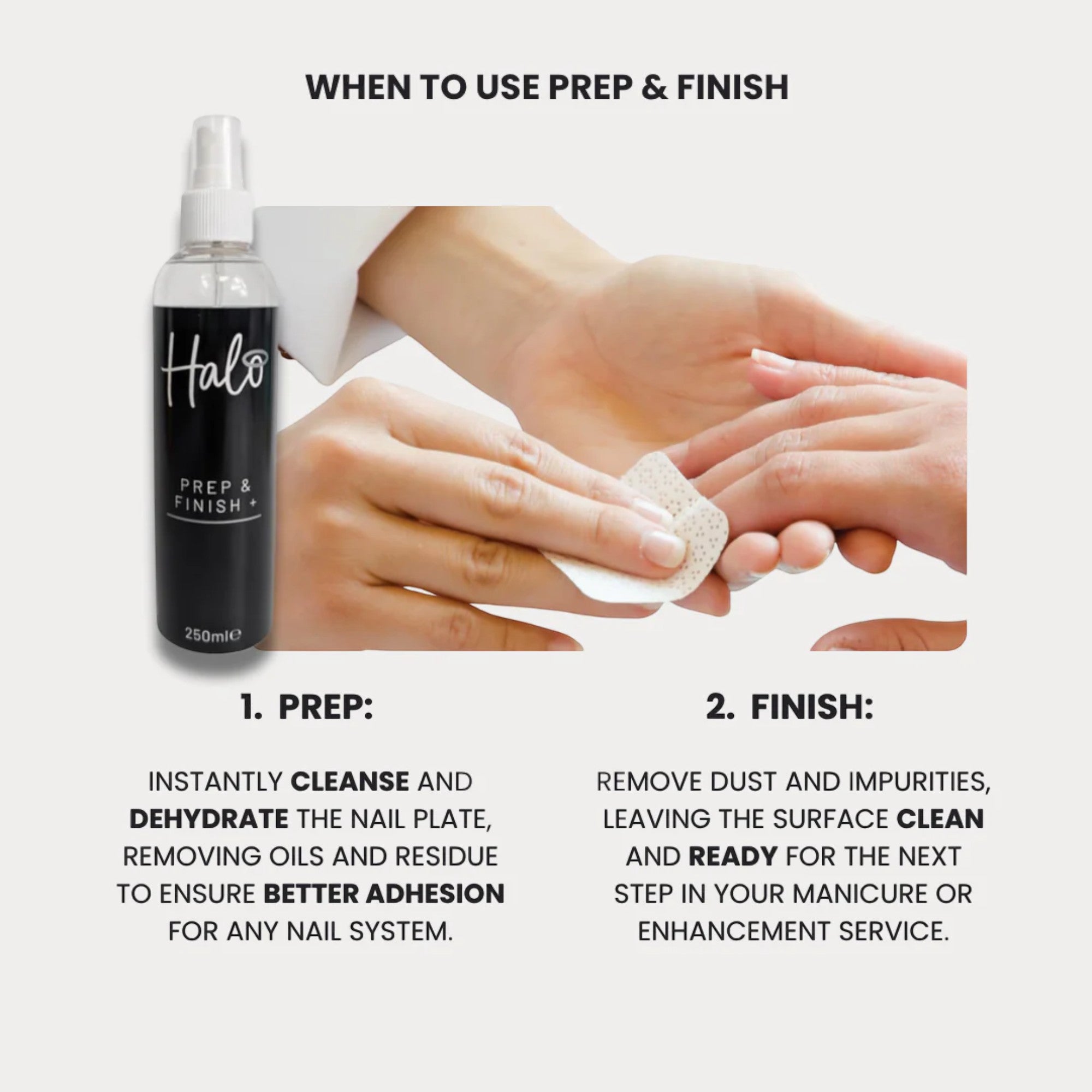 WHEN TO USE PREP & FINISH

Halo

PREP & FINISH +

250ml℮

1. PREP:

INSTANTLY CLEANSE AND DEHYDRATE THE NAIL PLATE, REMOVING OILS AND RESIDUE TO ENSURE BETTER ADHESION FOR ANY NAIL SYSTEM.

2. FINISH:

REMOVE DUST AND IMPURITIES, LEAVING THE SURFACE CLEAN AND READY FOR THE NEXT STEP IN YOUR MANICURE OR ENHANCEMENT SERVICE.