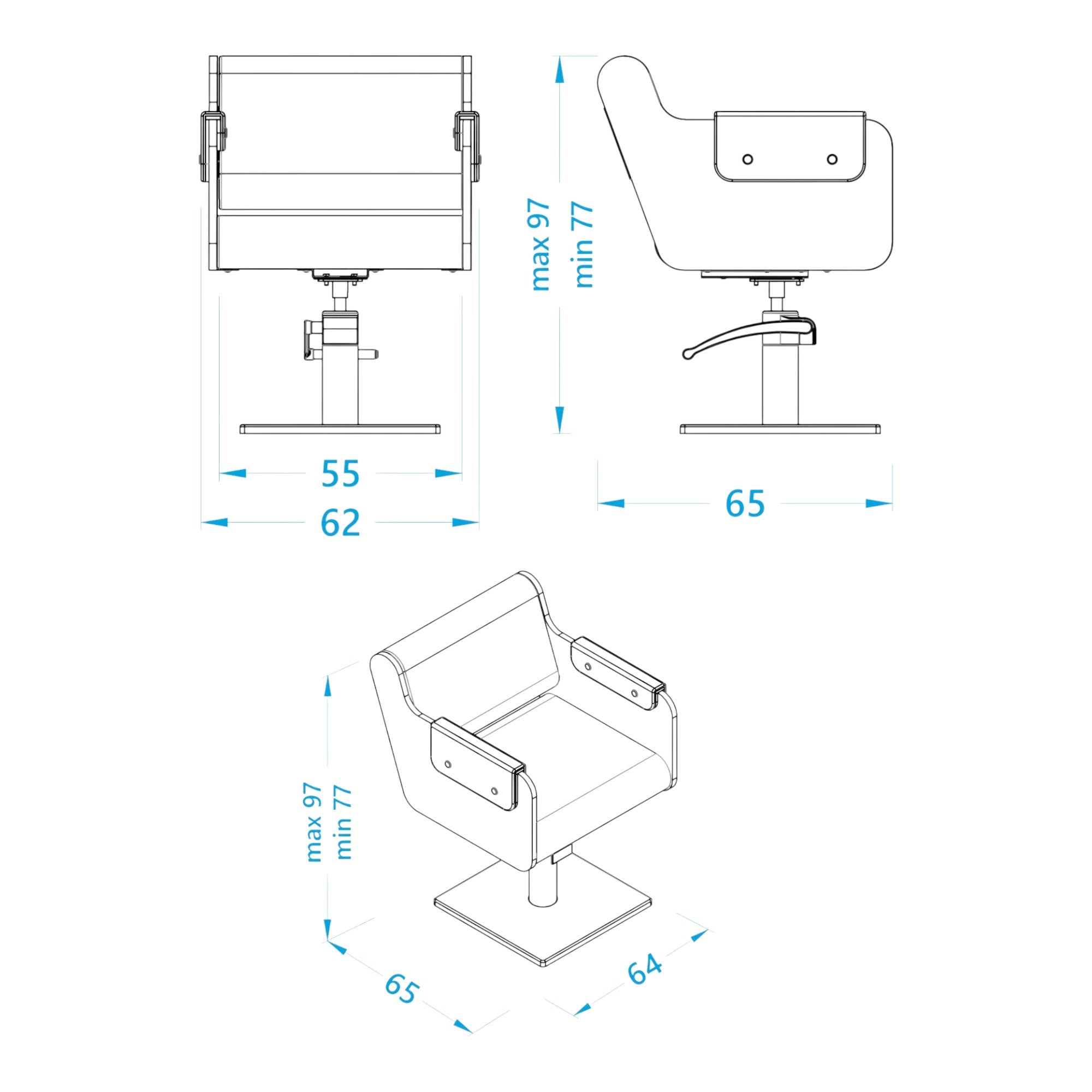 max 97
min 77

55

62

65

max 97
min 77

65

64