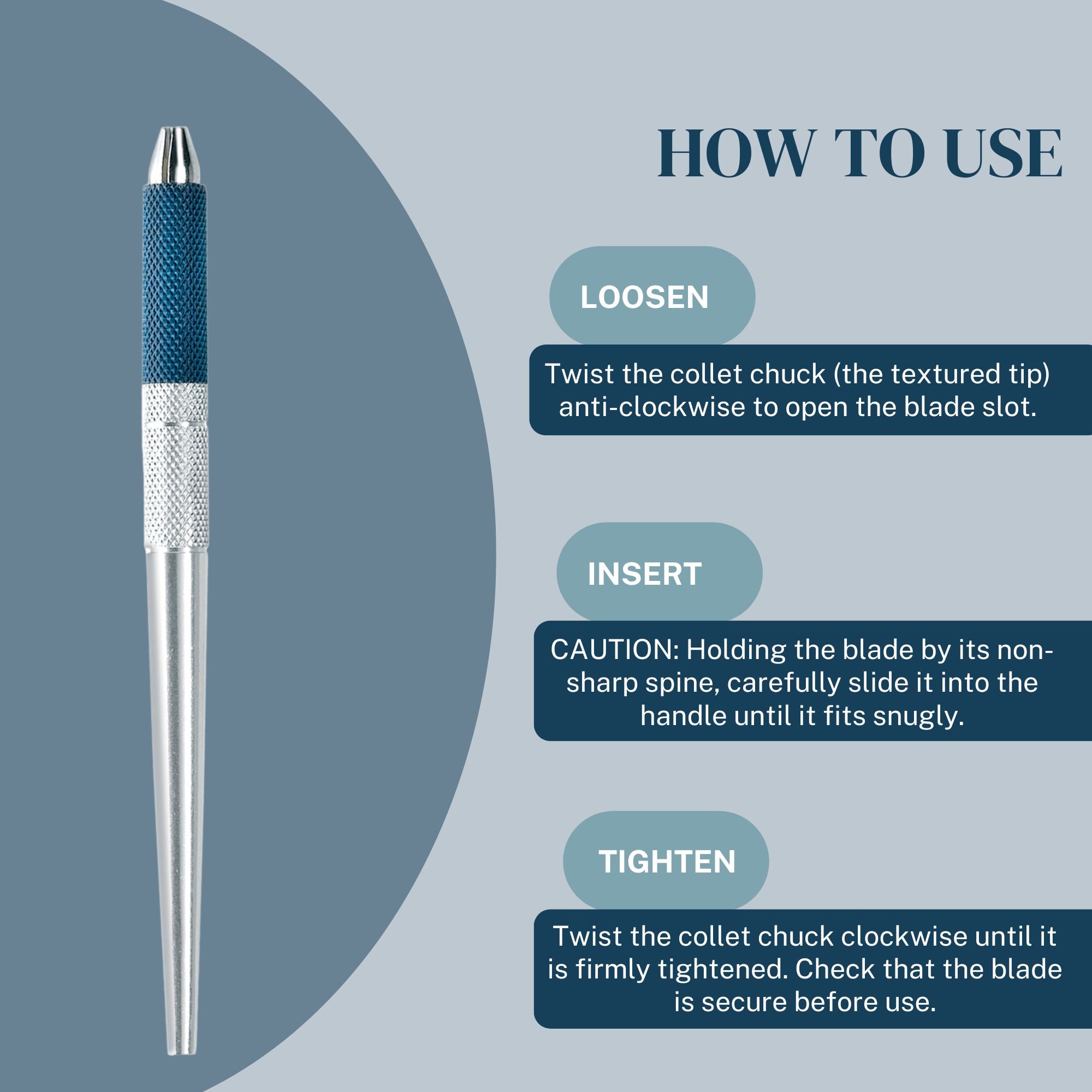 HOW TO USE

LOOSEN

Twist the collet chuck (the textured tip) anti-clockwise to open the blade slot.

INSERT

CAUTION: Holding the blade by its non-sharp spine, carefully slide it into the handle until it fits snugly.

TIGHTEN

Twist the collet chuck clockwise until it is firmly tightened. Check that the blade is secure before use.