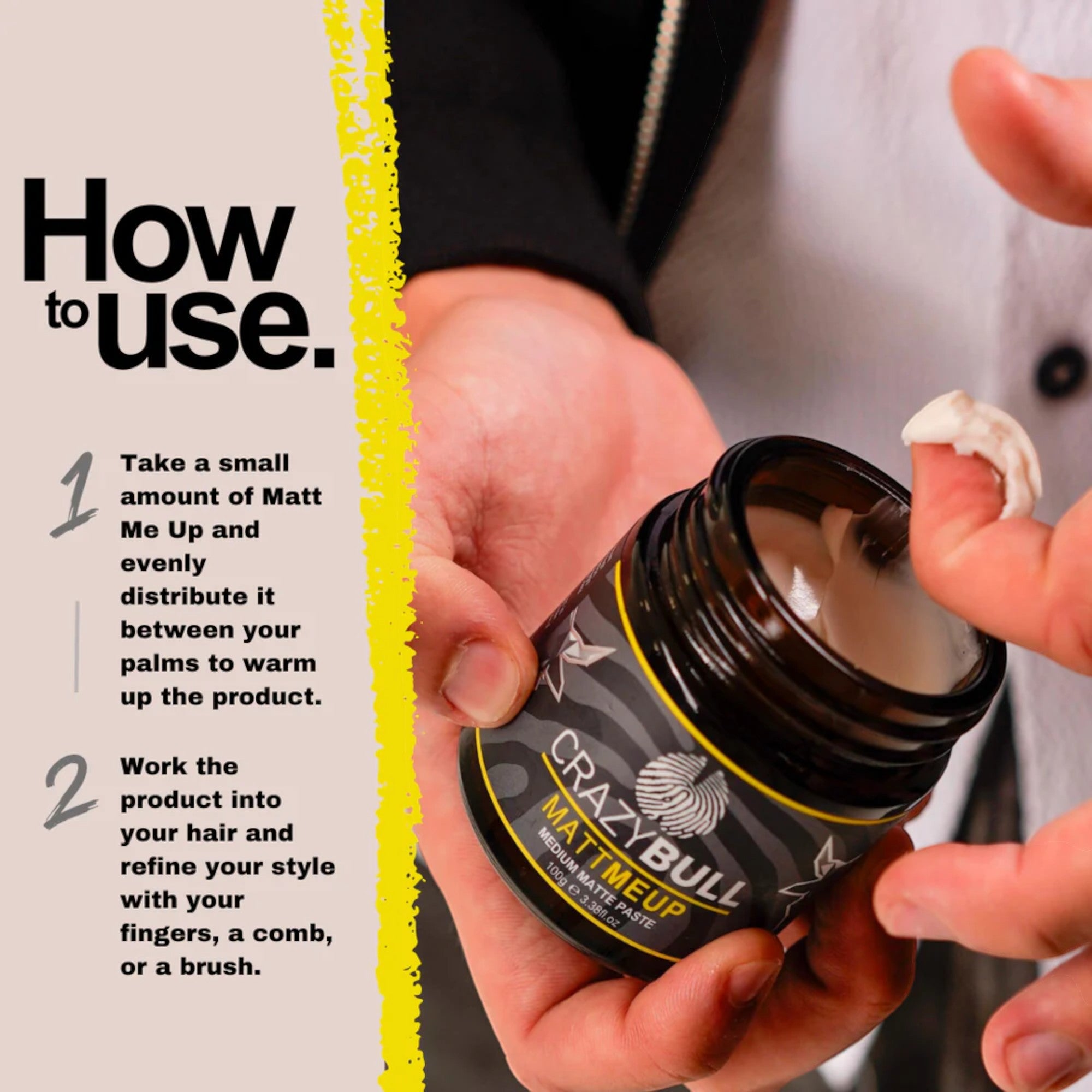 How to use.

1 Take a small amount of Matt Me Up and evenly distribute it between your palms to warm up the product.

2 Work the product into your hair and refine your style with your fingers, a comb, or a brush.

CRAZYBULL
MATTMEUP
MEDIUM MATTE PASTE
100g ℮ 3.38fl.oz