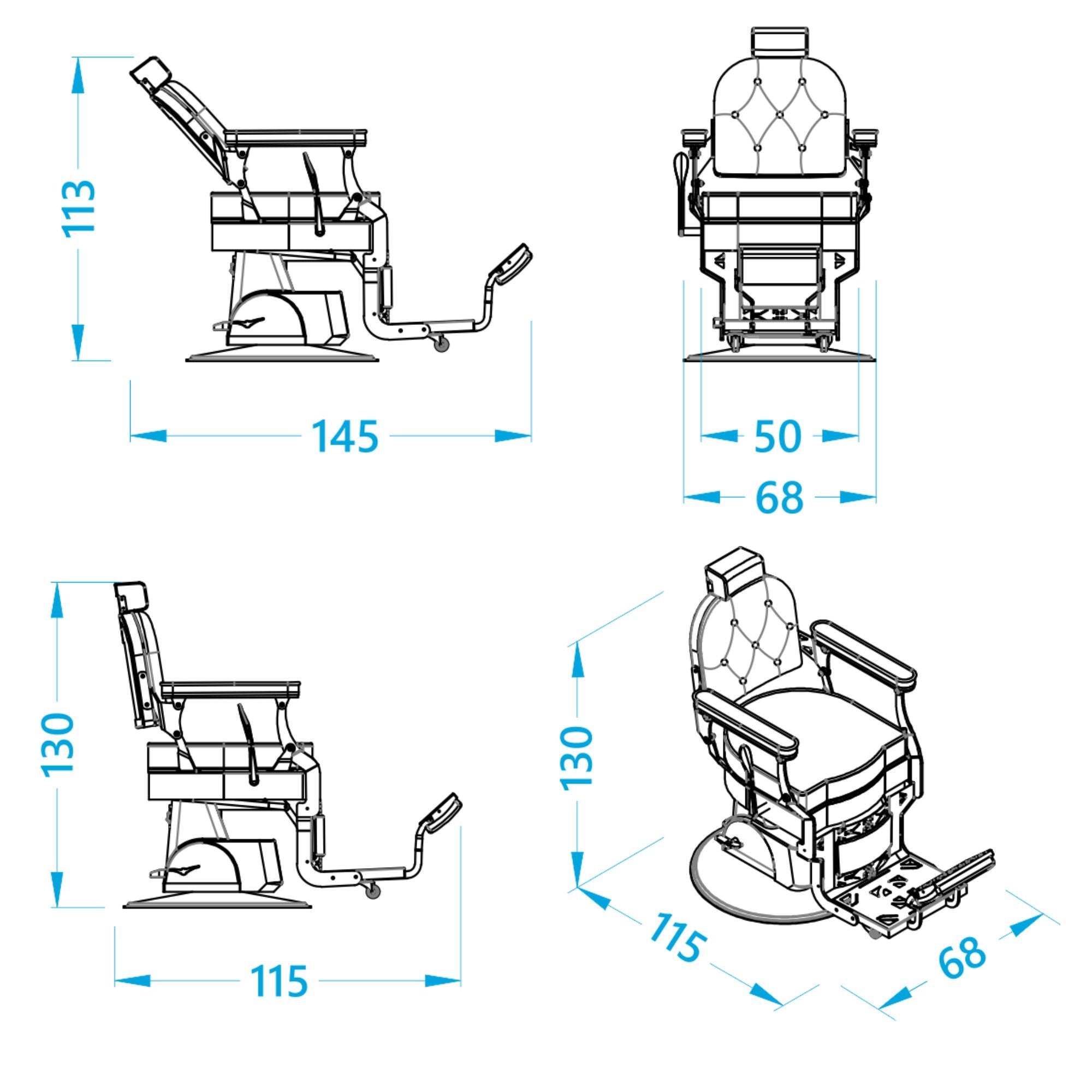 113

145

50

68

130

115

130

115

68