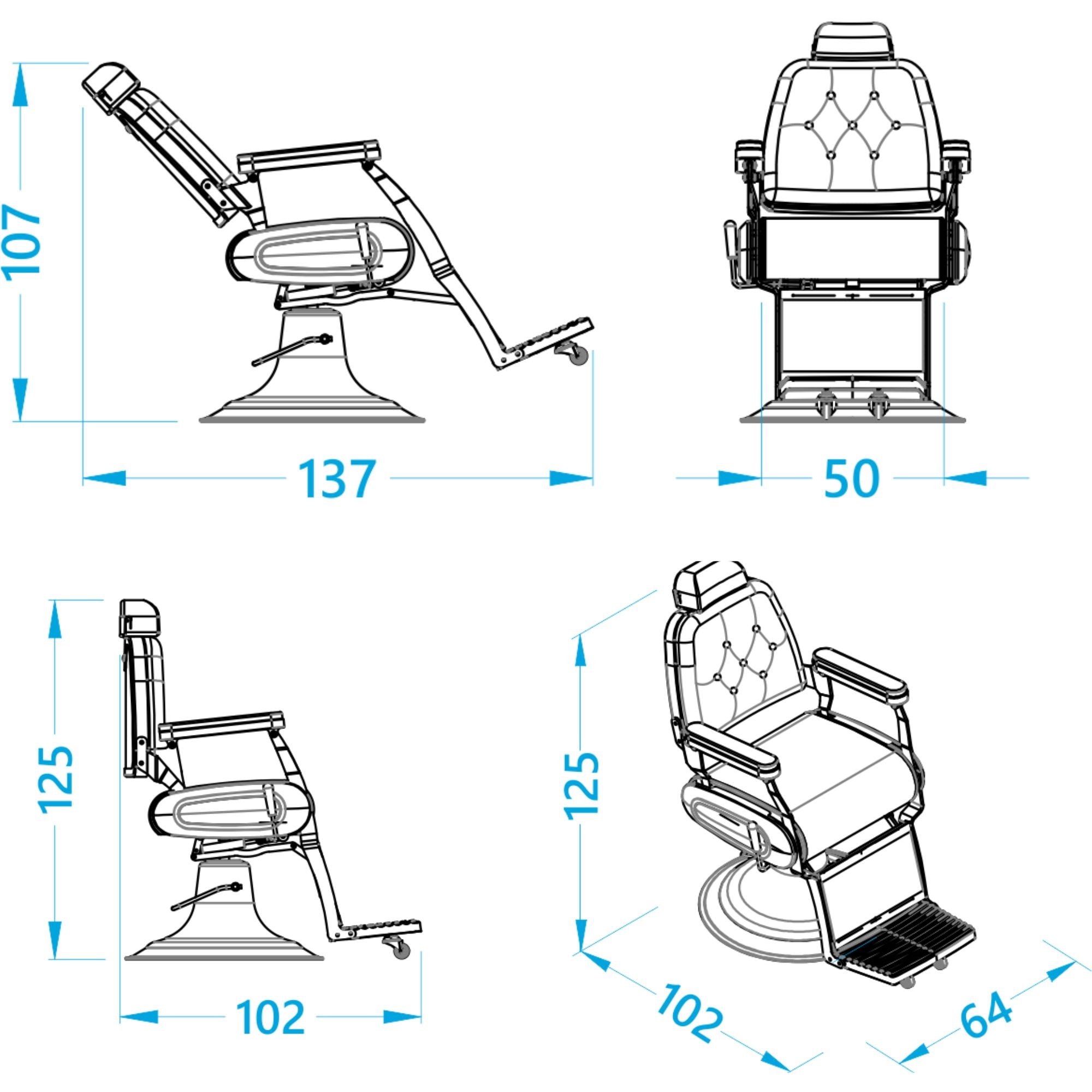 107

137

50

125

102

125

102

64