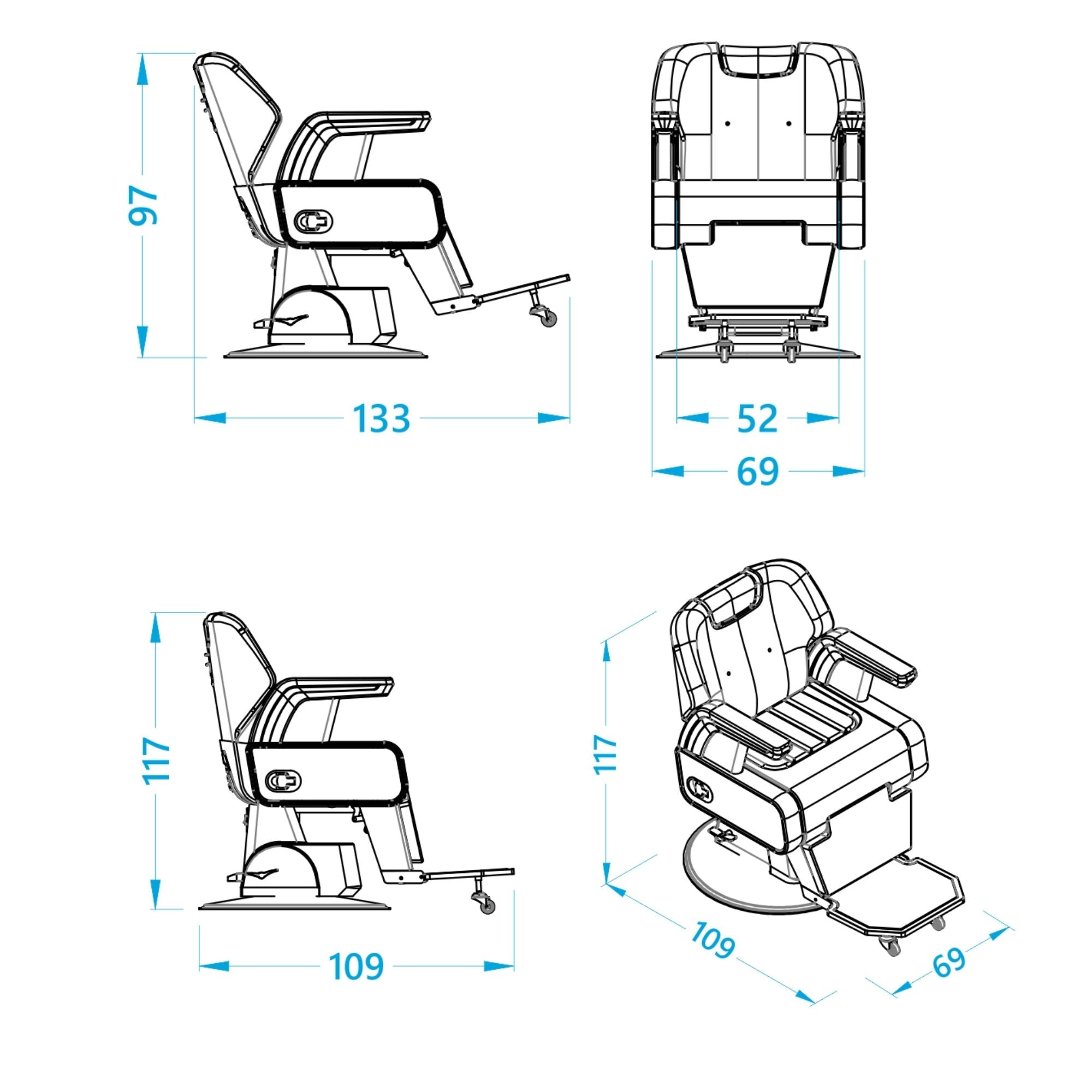 97

133

52

69

117

109

117

109

69