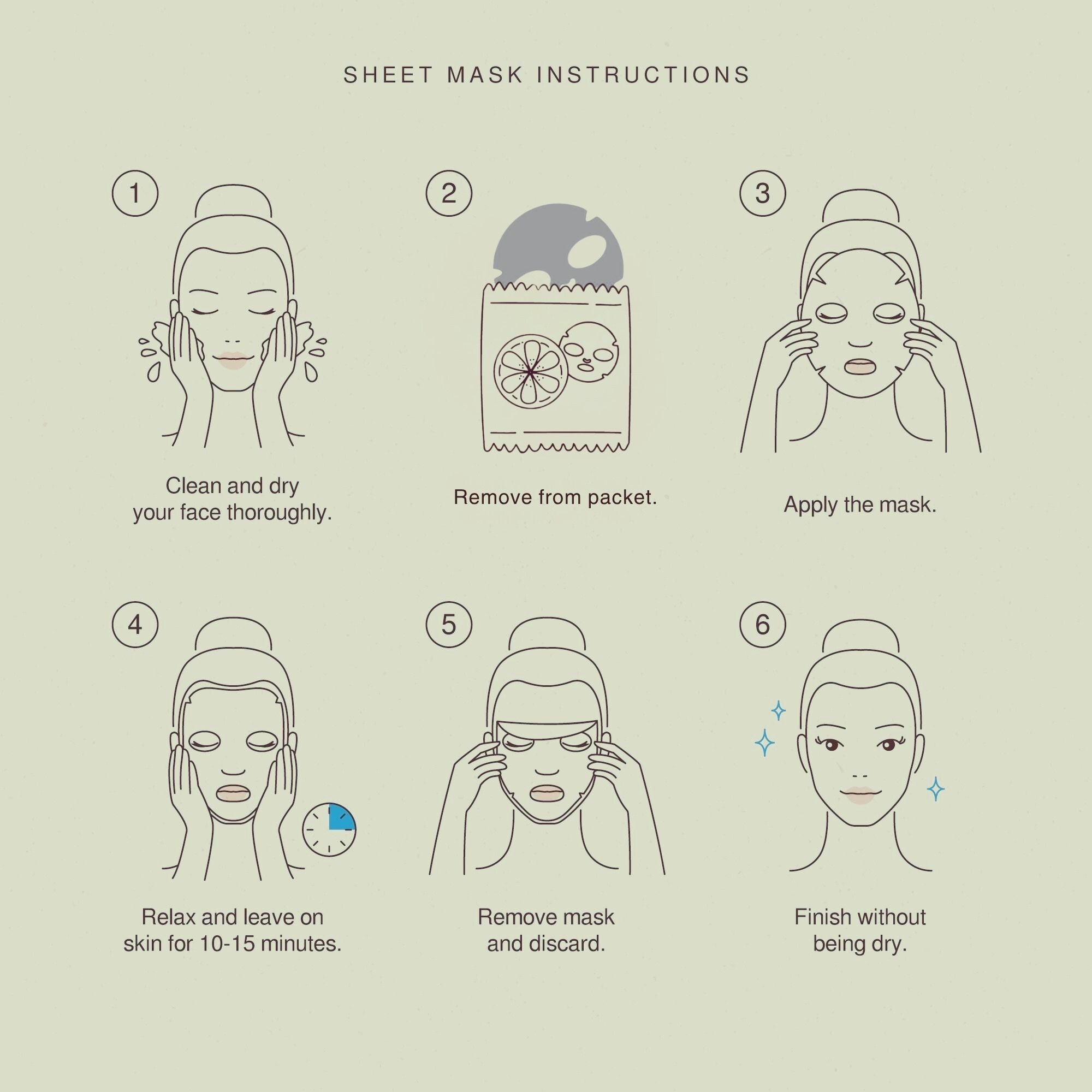 SHEET MASK INSTRUCTIONS

1

Clean and dry your face thoroughly.

2

Remove from packet.

3

Apply the mask.

4

Relax and leave on skin for 10-15 minutes.

5

Remove mask and discard.

6

Finish without being dry.