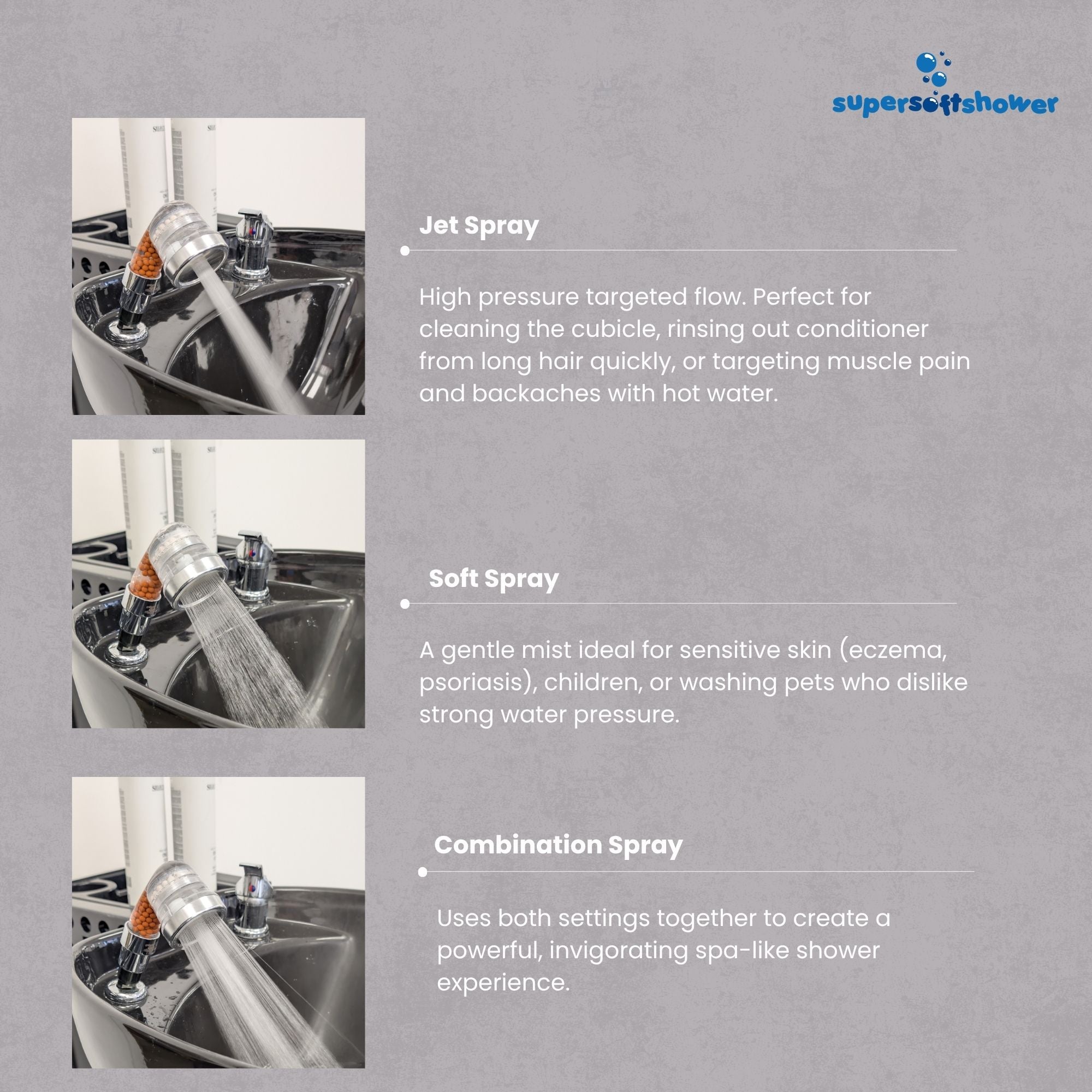 supersoftshower

Jet Spray

High pressure targeted flow. Perfect for cleaning the cubicle, rinsing out conditioner from long hair quickly, or targeting muscle pain and backaches with hot water.

Soft Spray

A gentle mist ideal for sensitive skin (eczema, psoriasis), children, or washing pets who dislike strong water pressure.

Combination Spray

Uses both settings together to create a powerful, invigorating spa-like shower experience.