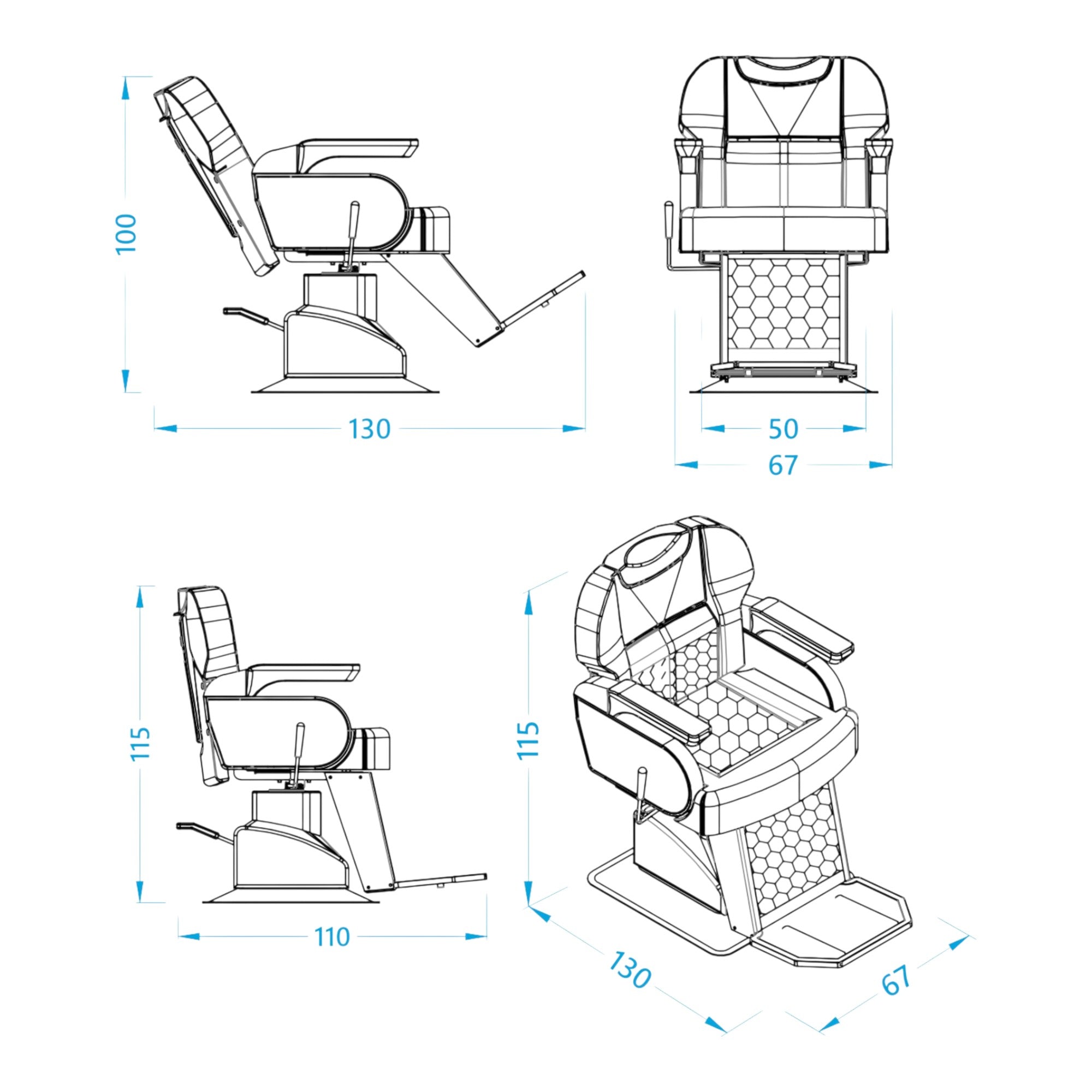 100

130

50

67

115

110

115

130

67