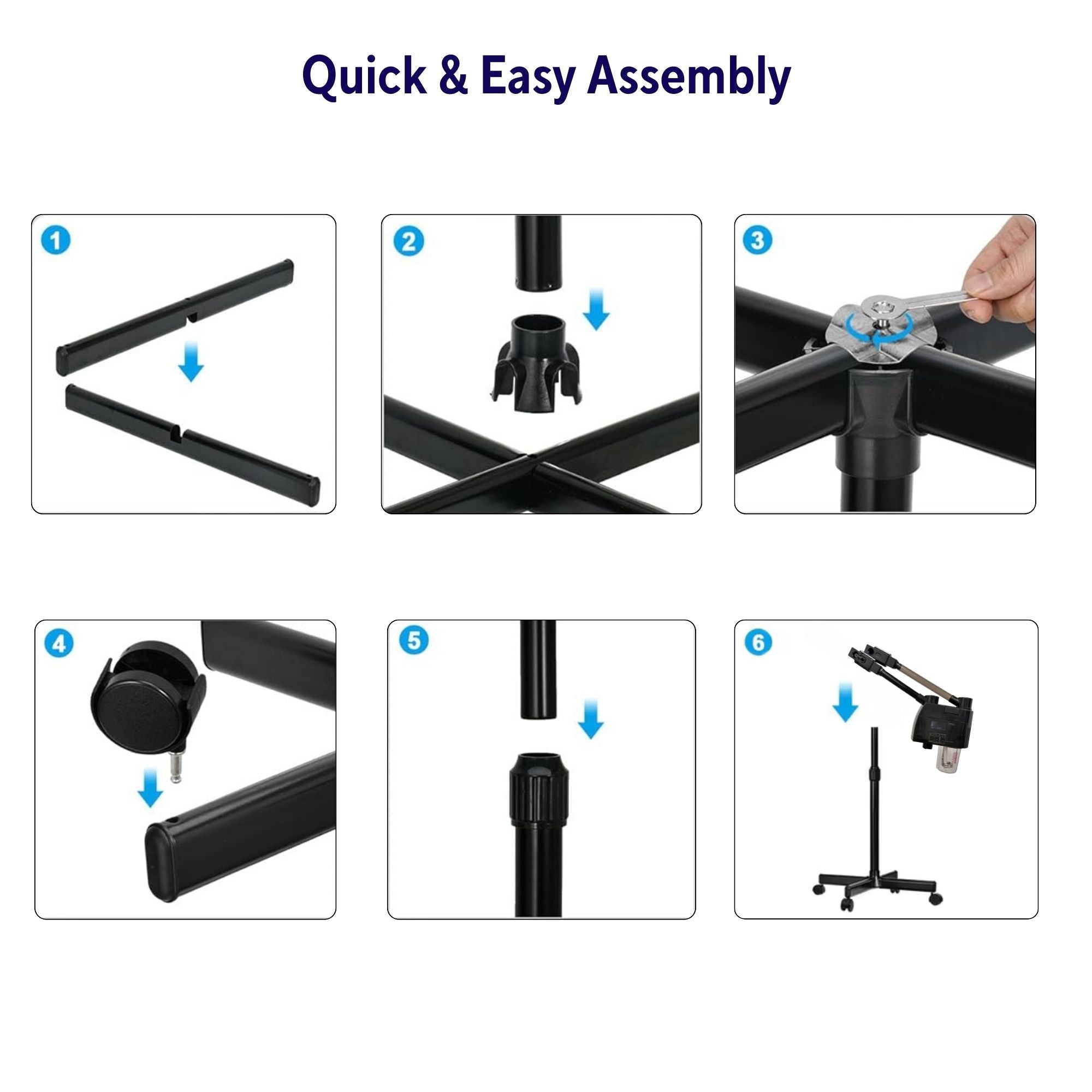 Quick & Easy Assembly

1

2

3

4

5

6