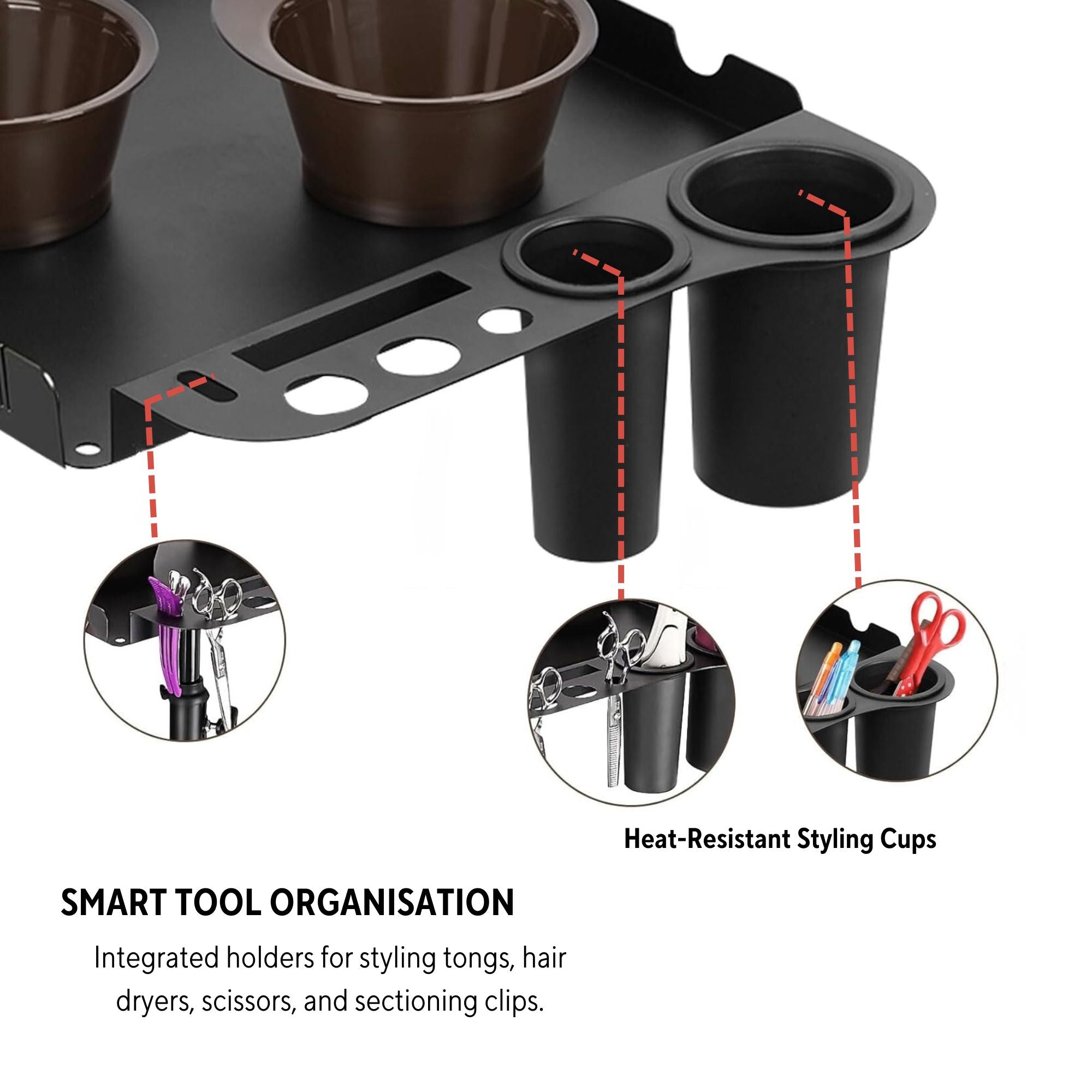 Heat-Resistant Styling Cups

SMART TOOL ORGANISATION

Integrated holders for styling tongs, hair dryers, scissors, and sectioning clips.