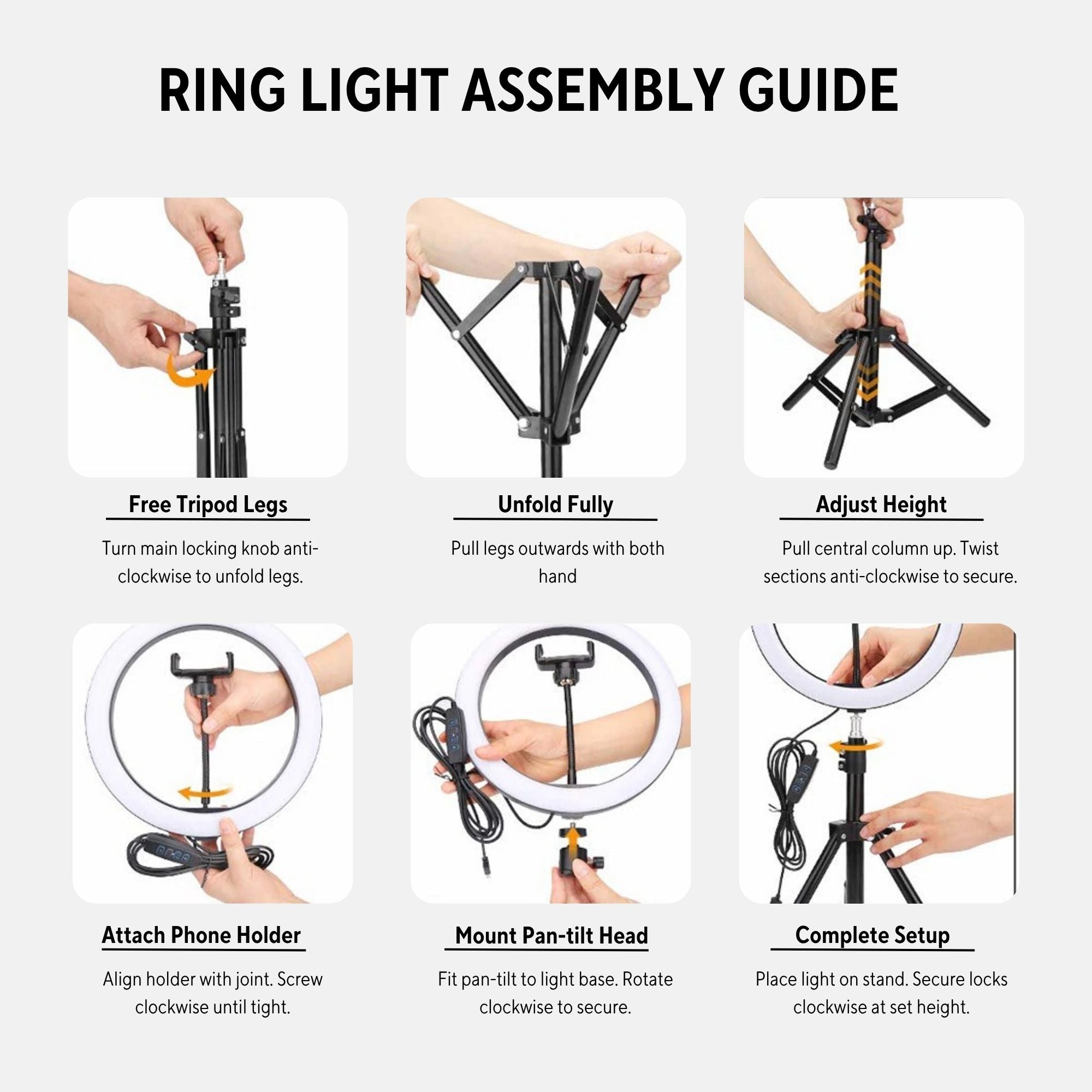 RING LIGHT ASSEMBLY GUIDE

Free Tripod Legs

Turn main locking knob anti-clockwise to unfold legs.

Unfold Fully

Pull legs outwards with both hand

Adjust Height

Pull central column up. Twist sections anti-clockwise to secure.

Attach Phone Holder

Align holder with joint. Screw clockwise until tight.

Mount Pan-tilt Head

Fit pan-tilt to light base. Rotate clockwise to secure.

Complete Setup

Place light on stand. Secure locks clockwise at set height.