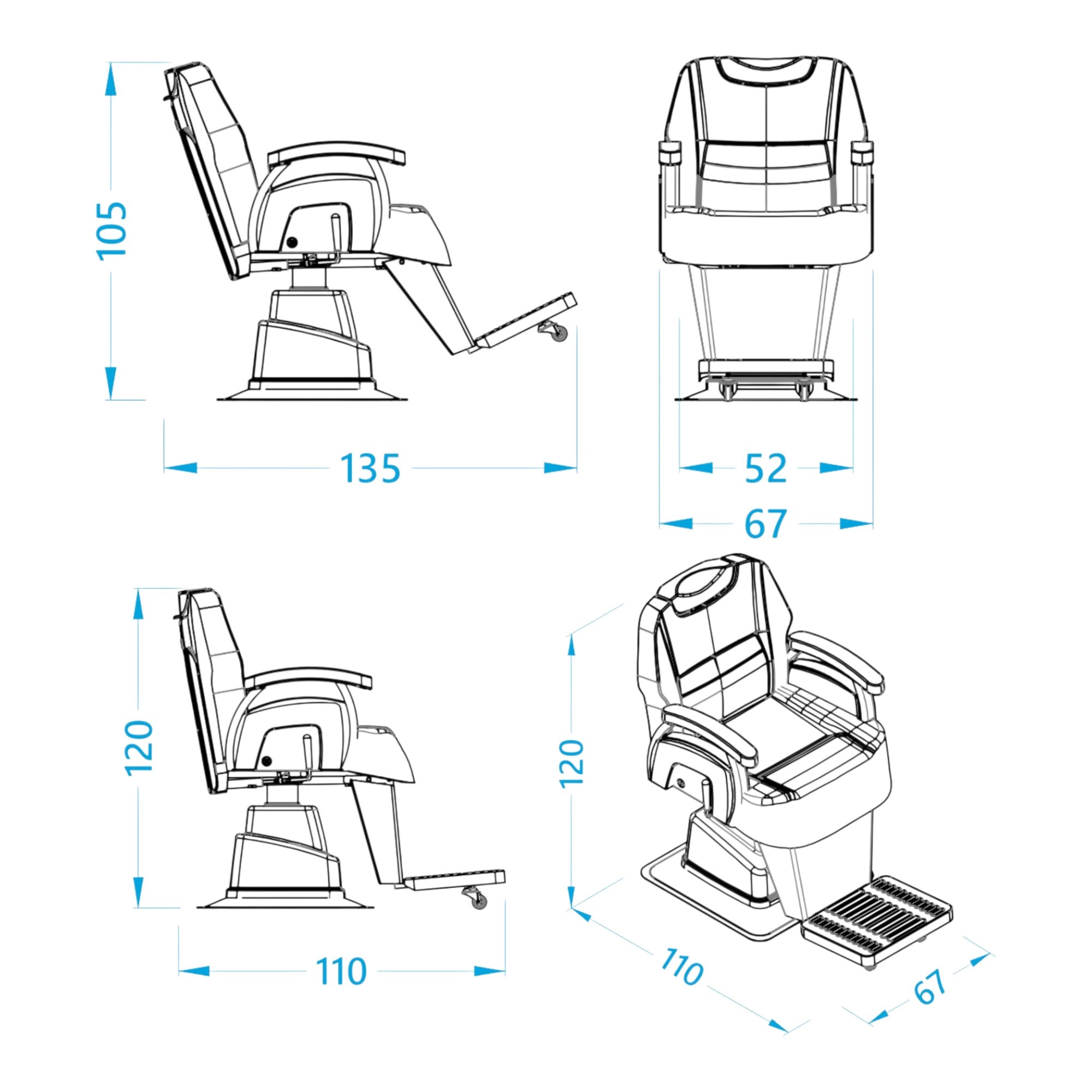 105

135

52

67

120

110

120

110

67