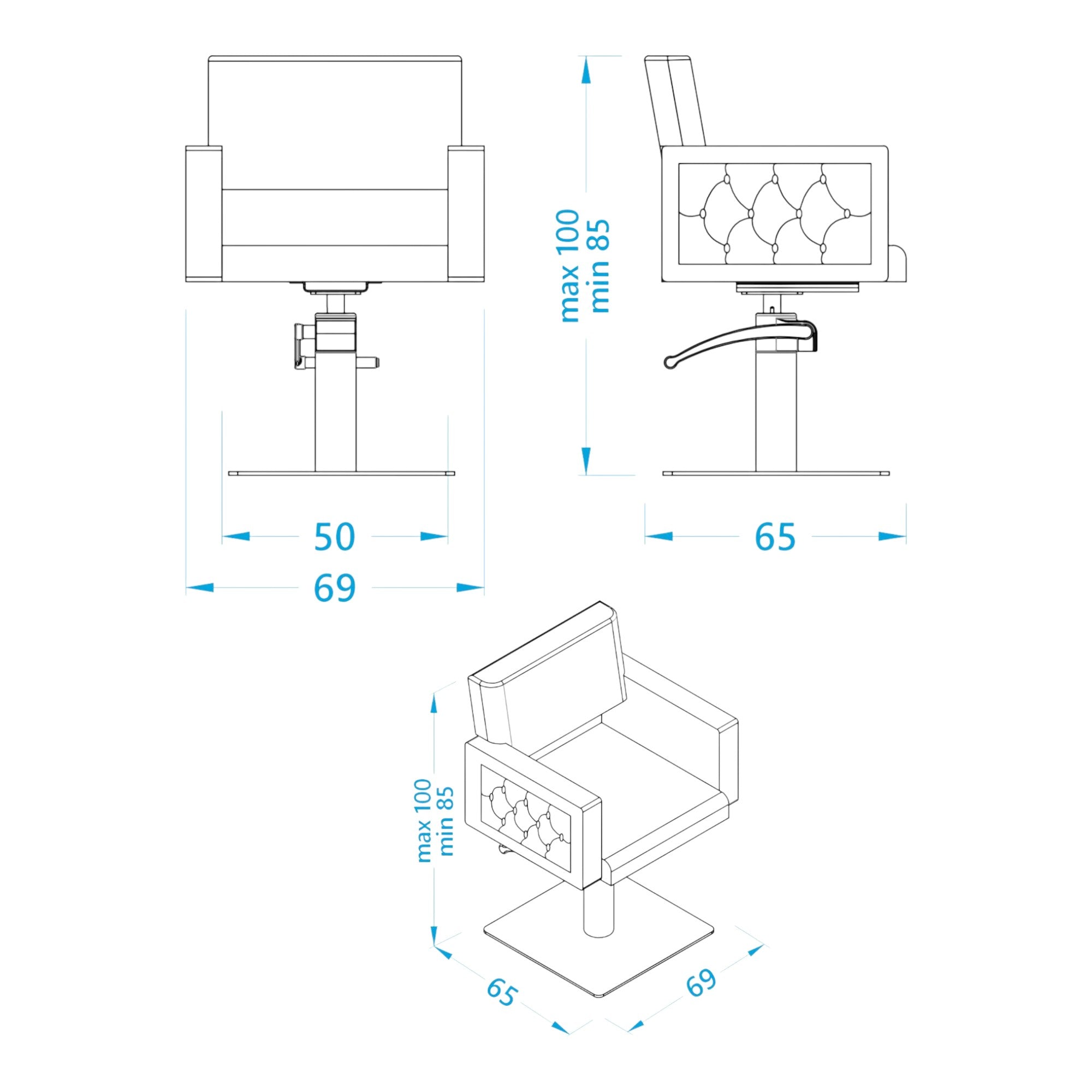 max 100
min 85

50

69

65

max 100
min 85

65

69